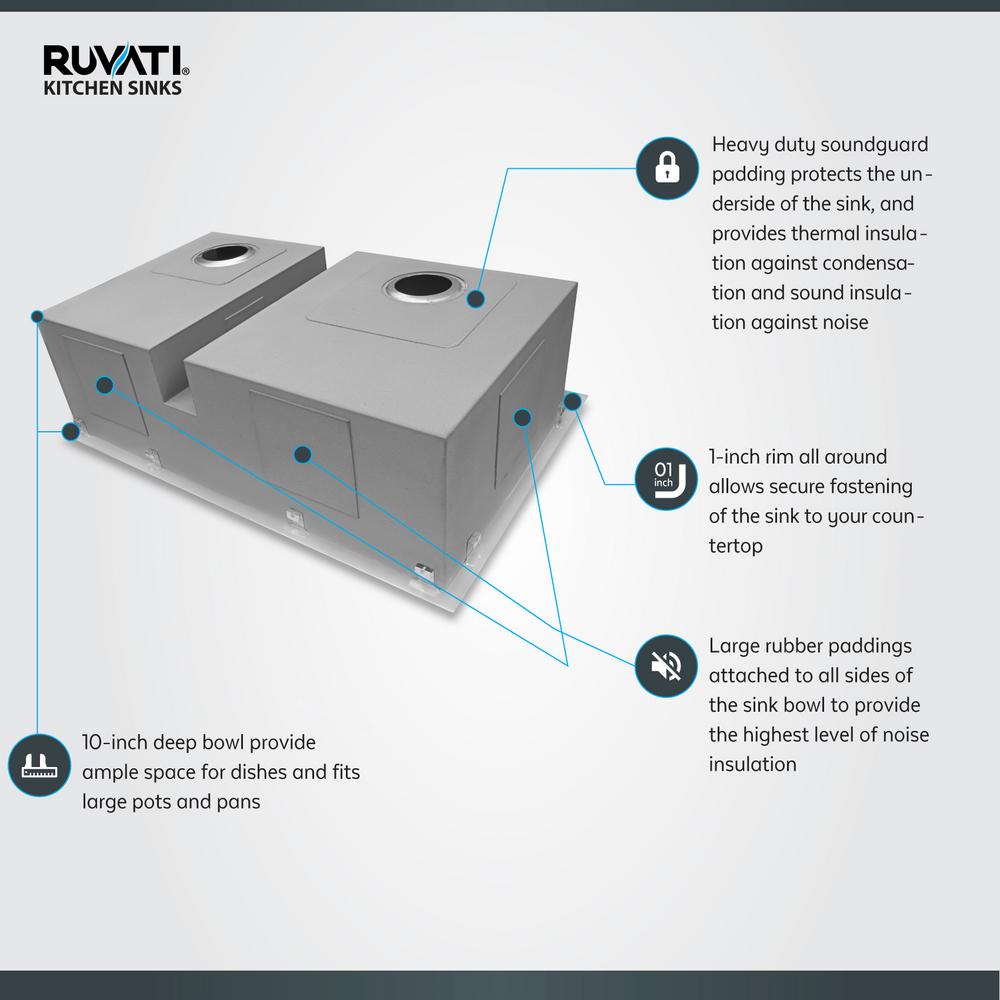 RUVATI®
KITCHEN SINKS

Heavy duty soundguard padding protects the underside of the sink, and provides thermal insulation against condensation and sound insulation against noise

01
inch

1-inch rim all around allows secure fastening of the sink to your countertop

Large rubber paddings attached to all sides of the sink bowl to provide the highest level of noise insulation

10-inch deep bowl provide ample space for dishes and fits large pots and pans