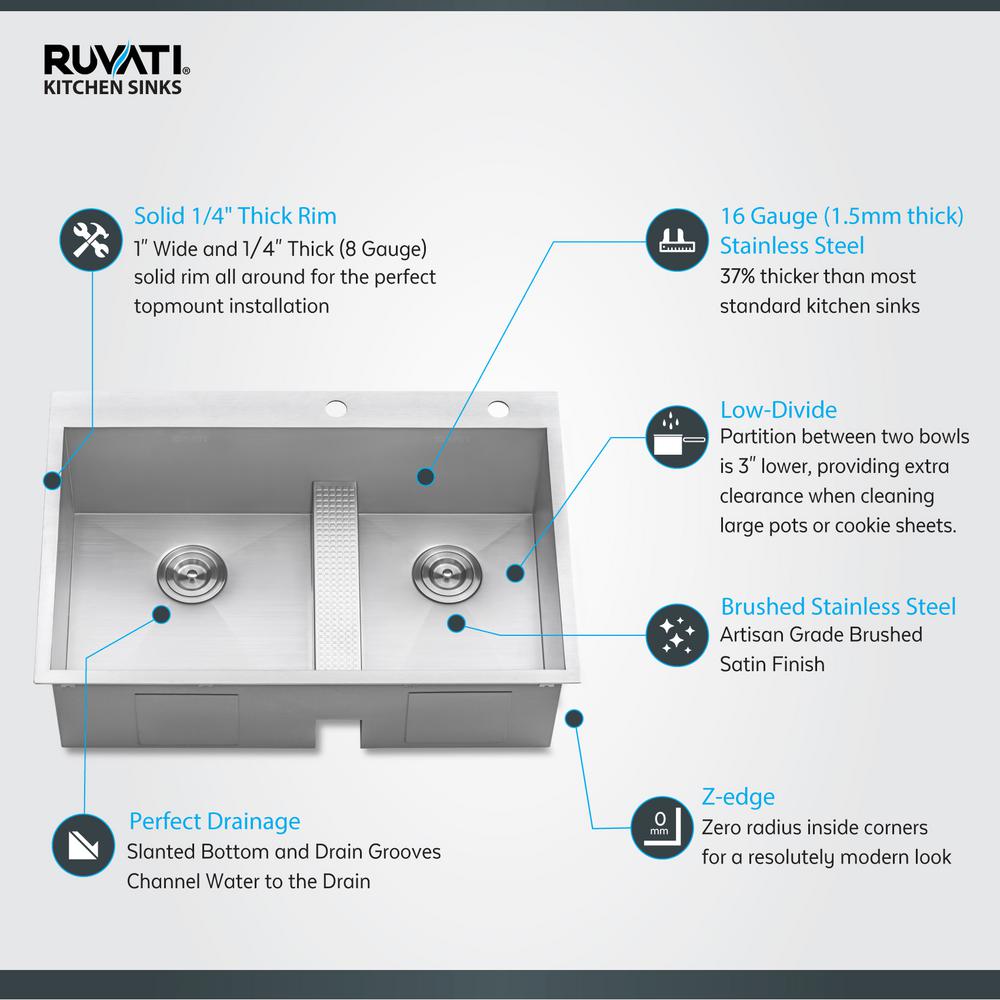 RUVATI®
KITCHEN SINKS

Solid 1/4" Thick Rim
1" Wide and 1/4" Thick (8 Gauge) solid rim all around for the perfect topmount installation

16 Gauge (1.5mm thick) Stainless Steel
37% thicker than most standard kitchen sinks

Low-Divide
Partition between two bowls is 3" lower, providing extra clearance when cleaning large pots or cookie sheets.

Brushed Stainless Steel
Artisan Grade Brushed Satin Finish

Perfect Drainage
Slanted Bottom and Drain Grooves Channel Water to the Drain

0
mm

Z-edge
Zero radius inside corners for a resolutely modern look