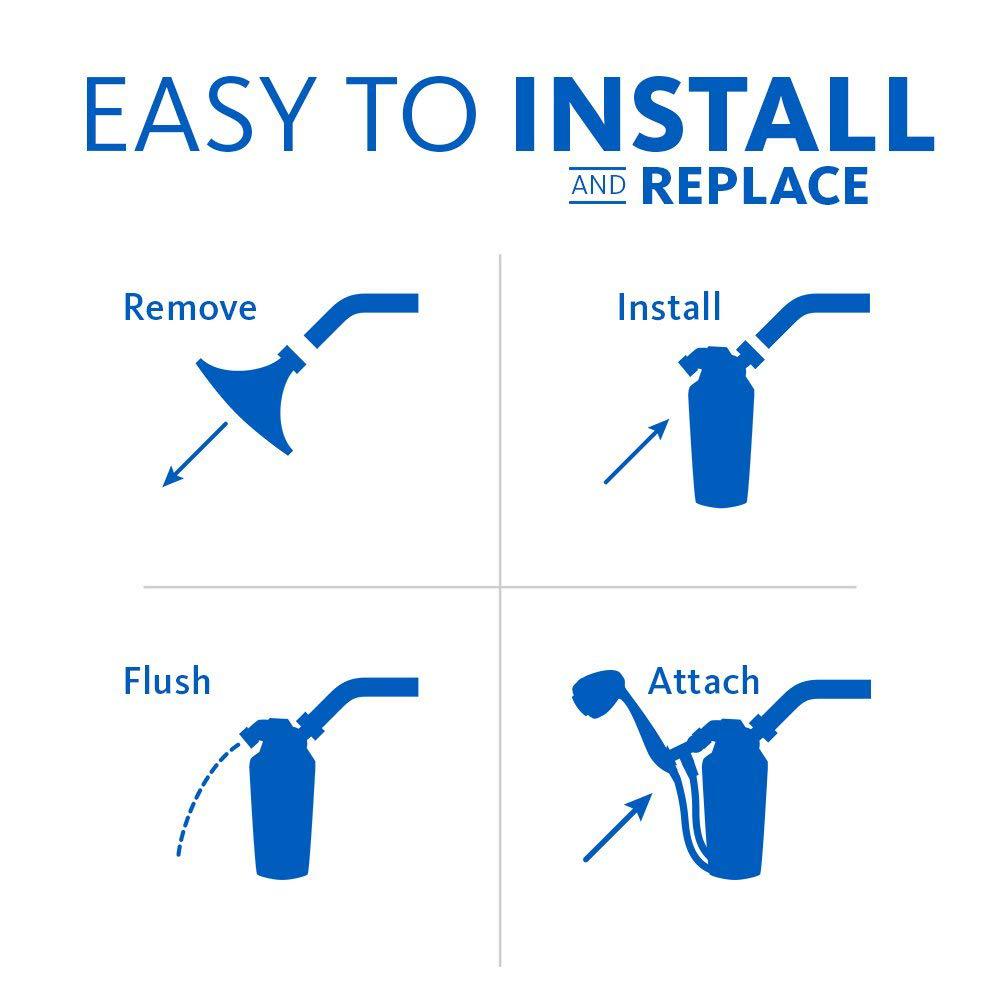 EASY TO INSTALL
AND REPLACE

Remove

Install

Flush

Attach